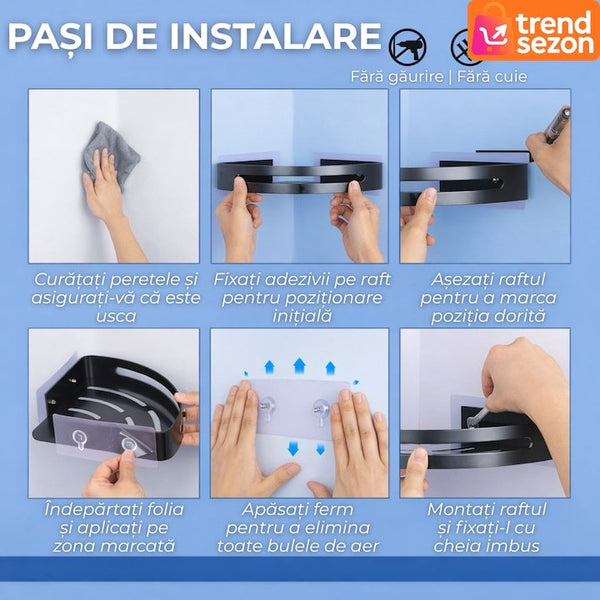 PAȘI DE INSTALARE

trend sezon

Fără găurire | Fără cuie

Curățați peretele și asigurați-vă că este usca

Fixați adezivii pe raft pentru poziționare inițială

Așezați raftul pentru a marca poziția dorită

Îndepărtați folia și aplicați pe zona marcată

Apăsați ferm pentru a elimina toate bulele de aer

Montați raftul și fixați-l cu cheia imbus