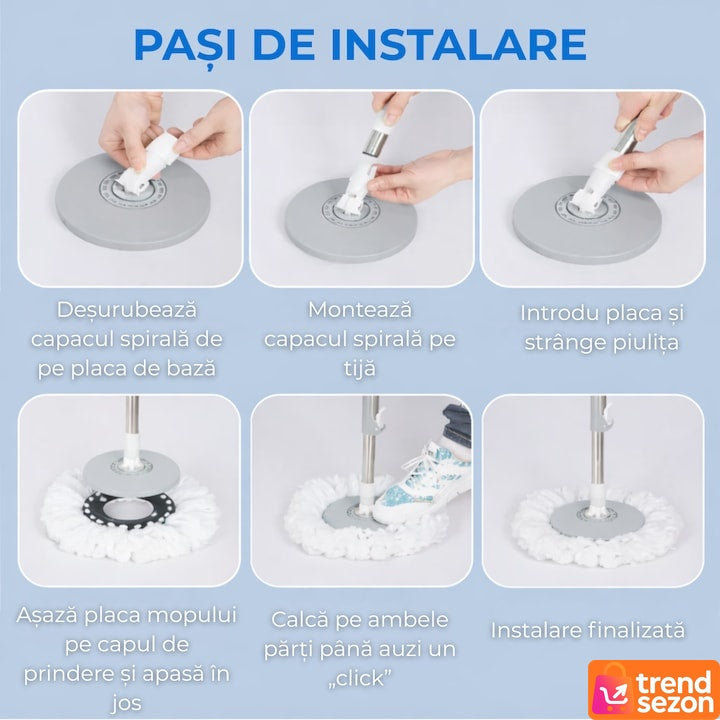 PAȘI DE INSTALARE

Deșurubează capacul spirală de pe placa de bază

Montează capacul spirală pe tijă

Introdu placa și strânge piulița

Așază placa mopului pe capul de prindere și apasă în jos

Calcă pe ambele părți până auzi un „click”

Instalare finalizată

trend sezon