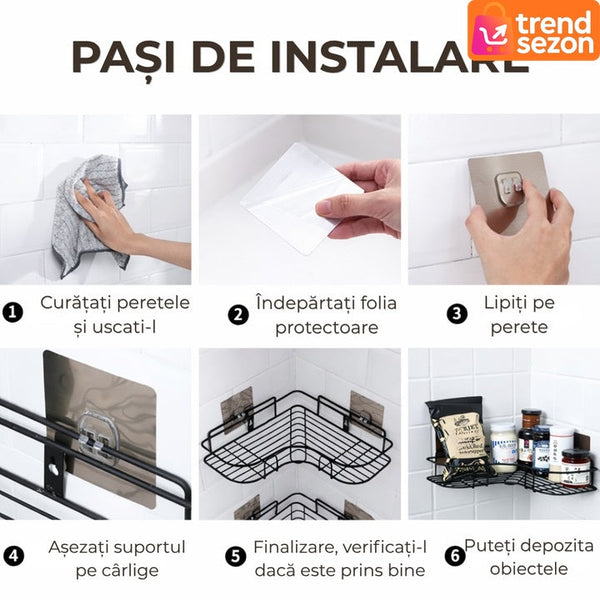 trend sezon

PAȘI DE INSTALARE

1 Curățați peretele și uscati-l

2 Îndepărtați folia protectoare

3 Lipiți pe perete

4 Așezați suportul pe cârlige

5 Finalizare, verificați-l dacă este prins bine

6 Puteți depozita obiectele