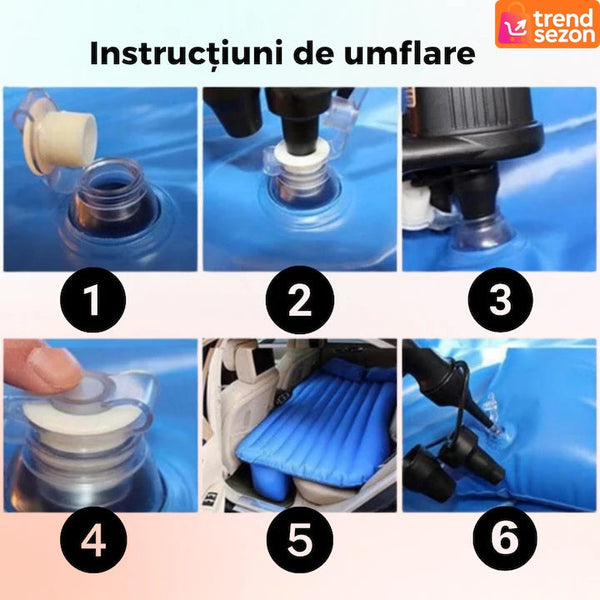 trend sezon

Instrucțiuni de umflare

1

2

3

4

5

6