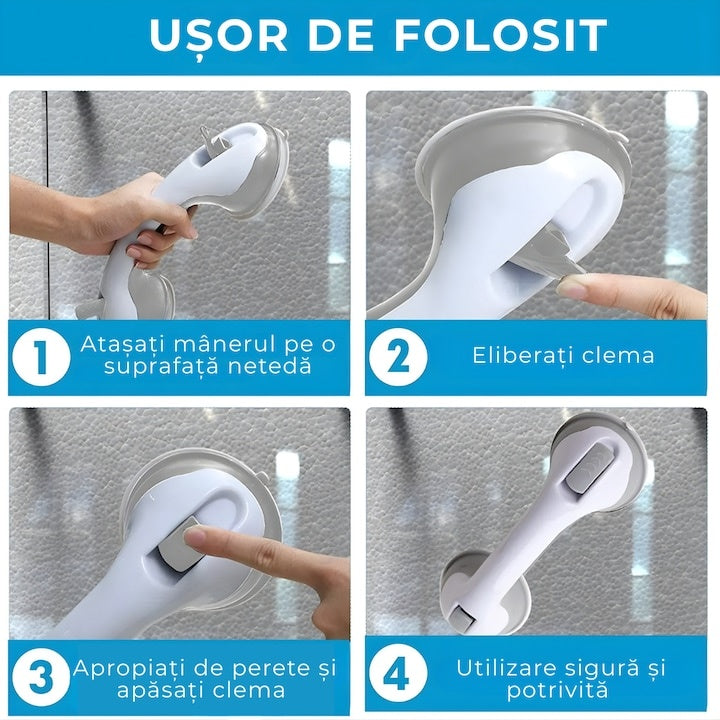 UȘOR DE FOLOSIT

1 Atașați mânerul pe o suprafață netedă

2 Eliberați clema

3 Apropiați de perete și apăsați clema

4 Utilizare sigură și potrivită